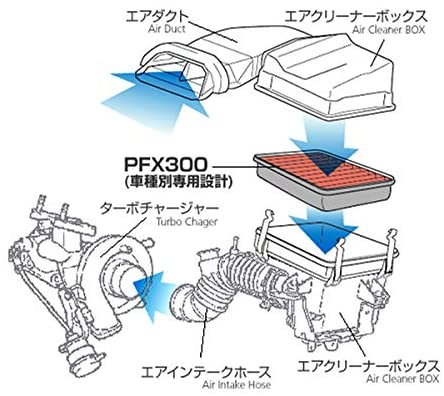 エアダクト
Air Duct

エアクリーナーボックス
Air Cleaner BOX

PFX300
(車種別専用設計)

ターボチャージャー
Turbo Chager

エアインテークホース
Air Intake Hose

エアクリーナーボックス
Air Cleaner BOX